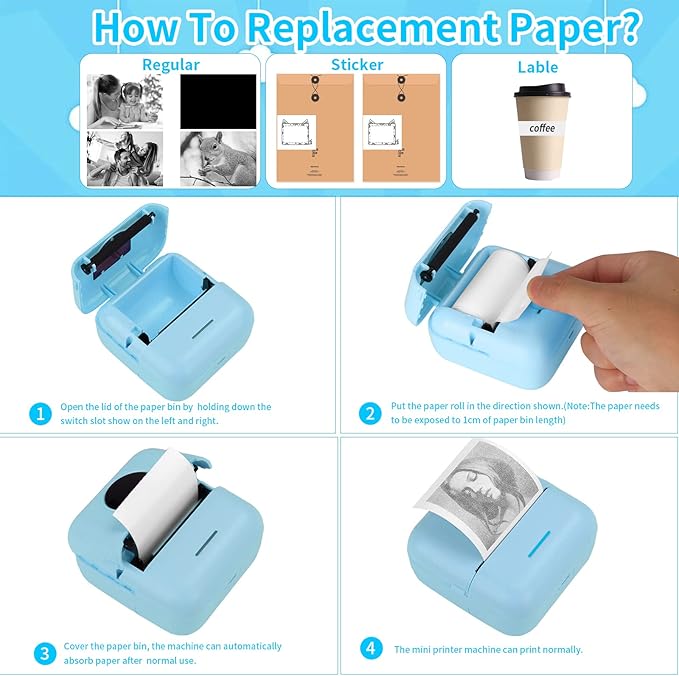 How To Replacement Paper?

Regular

Sticker

Lable

coffee

1 Open the lid of the paper bin by holding down the switch slot show on the left and right.

2 Put the paper roll in the direction shown.(Note:The paper needs to be exposed to 1cm of paper bin length)

3 Cover the paper bin, the machine can automatically absorb paper after normal use.

4 The mini printer machine can print normally.