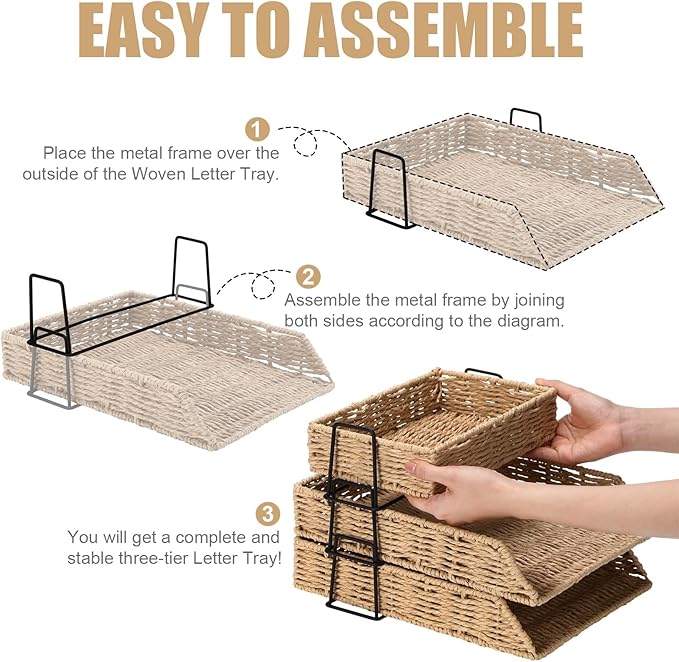 EASY TO ASSEMBLE

1

Place the metal frame over the outside of the Woven Letter Tray.

2

Assemble the metal frame by joining both sides according to the diagram.

3

You will get a complete and stable three-tier Letter Tray!