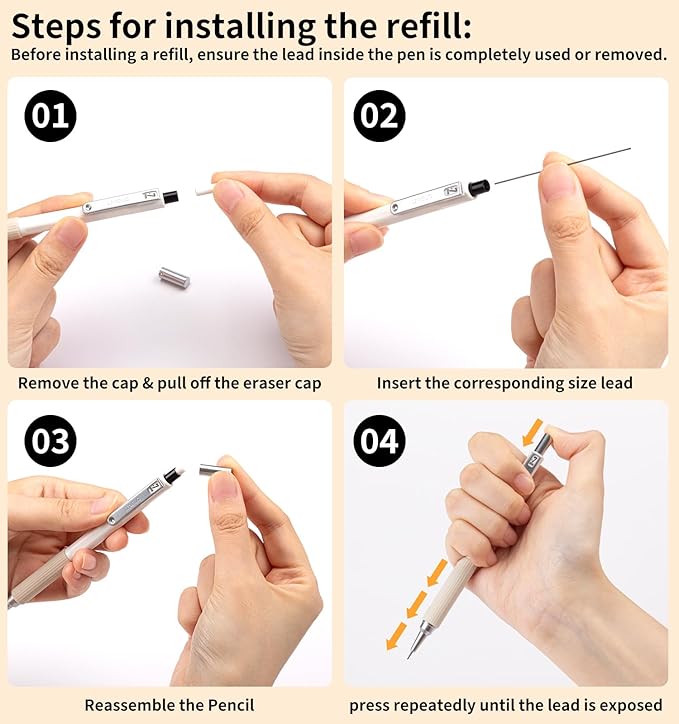 Steps for installing the refill:
Before installing a refill, ensure the lead inside the pen is completely used or removed.

01

Remove the cap & pull off the eraser cap

02

Insert the corresponding size lead

03

Reassemble the Pencil

04

press repeatedly until the lead is exposed