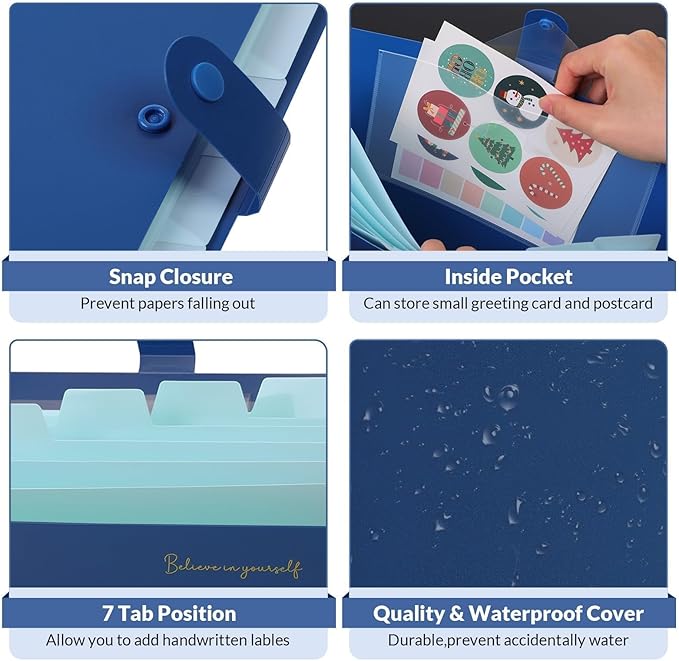 Snap Closure
Prevent papers falling out

Inside Pocket
Can store small greeting card and postcard

Believe in yourself

7 Tab Position
Allow you to add handwritten lables

Quality & Waterproof Cover
Durable,prevent accidentally water