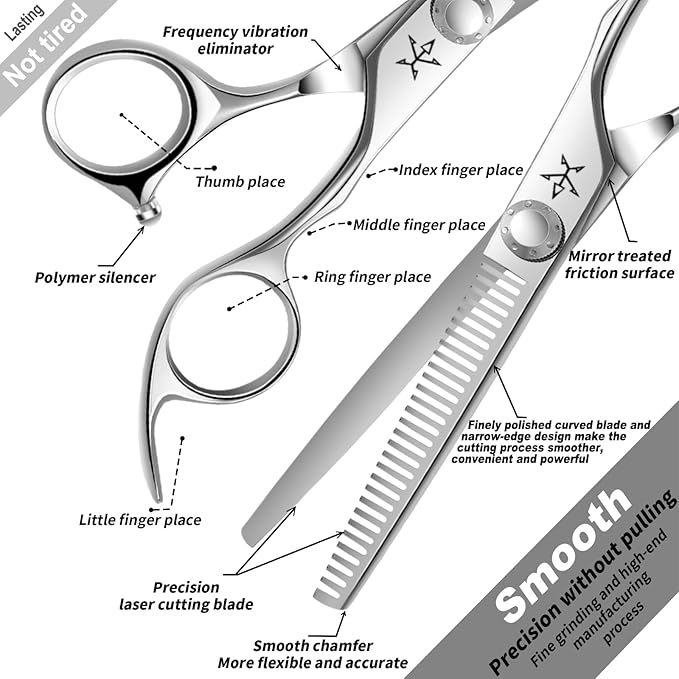 Lasting
Not tired

Frequency vibration eliminator

Thumb place

Index finger place

Middle finger place

Polymer silencer

Ring finger place

Mirror treated friction surface

Finely polished curved blade and narrow-edge design make the cutting process smoother, convenient and powerful

Little finger place

Precision laser cutting blade

Smooth chamfer
More flexible and accurate

Smooth
Precision without pulling
Fine grinding and high-end manufacturing process