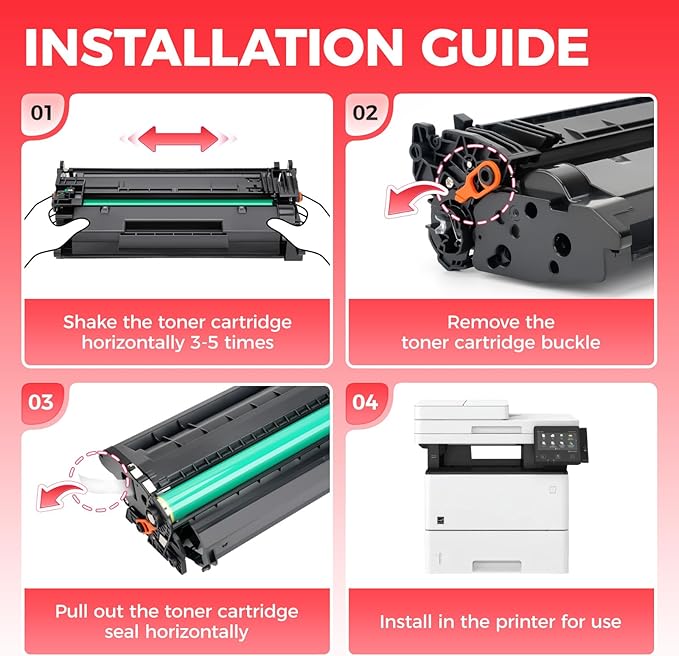 INSTALLATION GUIDE

01

Shake the toner cartridge horizontally 3-5 times

02

Remove the toner cartridge buckle

03

Pull out the toner cartridge seal horizontally

04

Install in the printer for use