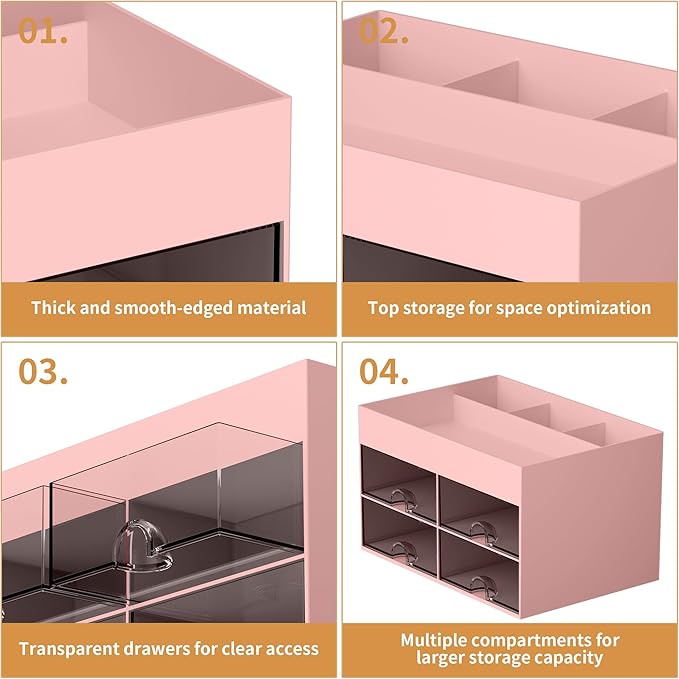 01.

Thick and smooth-edged material

02.

Top storage for space optimization

03.

Transparent drawers for clear access

04.

Multiple compartments for larger storage capacity