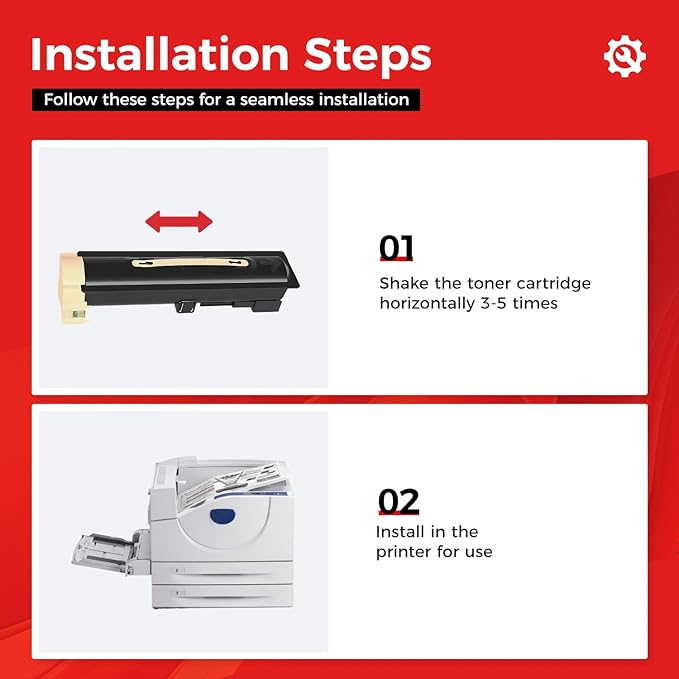 Installation Steps

Follow these steps for a seamless installation

01

Shake the toner cartridge horizontally 3-5 times

02

Install in the printer for use