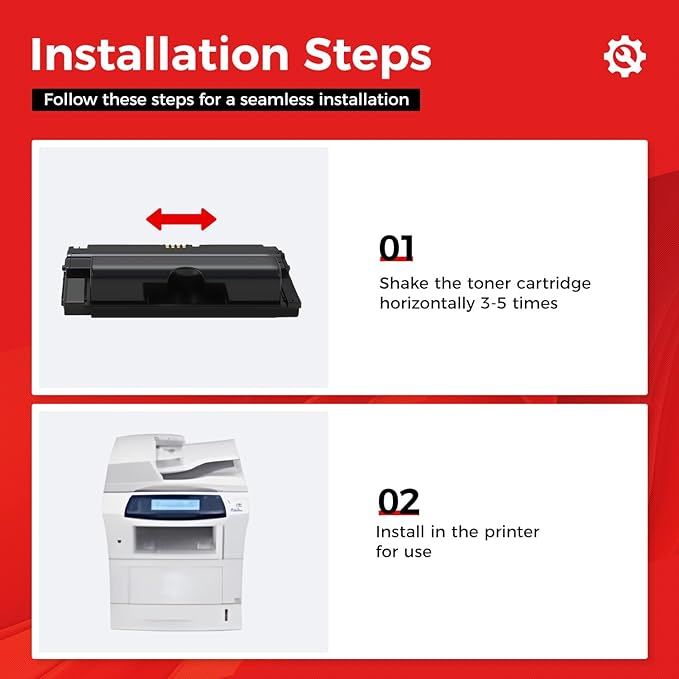 Installation Steps

Follow these steps for a seamless installation

01

Shake the toner cartridge horizontally 3-5 times

02

Install in the printer for use