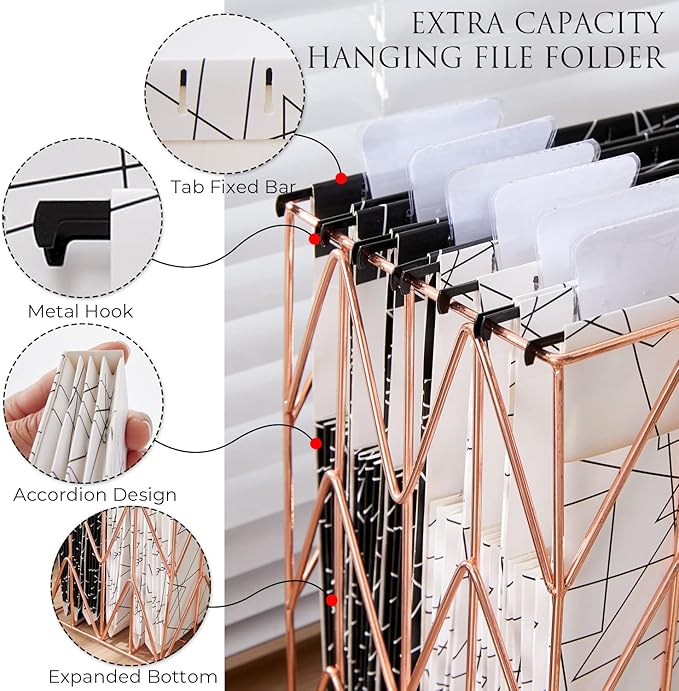 EXTRA CAPACITY
HANGING FILE FOLDER

Tab Fixed Bar

Metal Hook

Accordion Design

Expanded Bottom