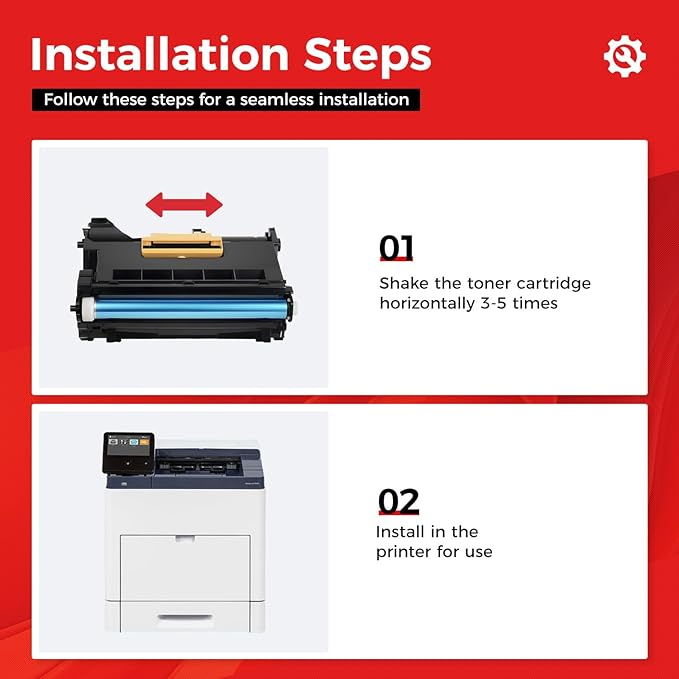 Installation Steps

Follow these steps for a seamless installation

01

Shake the toner cartridge horizontally 3-5 times

02

Install in the printer for use