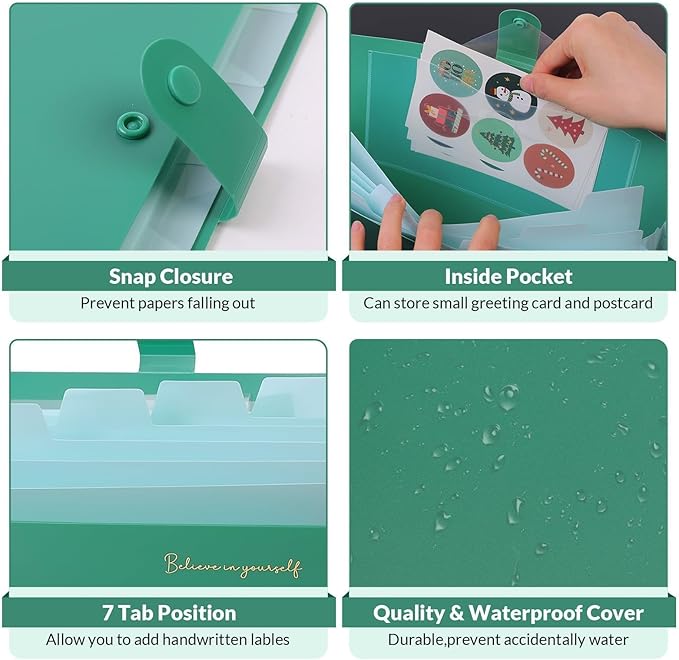 Snap Closure
Prevent papers falling out

Inside Pocket
Can store small greeting card and postcard

Believe in yourself

7 Tab Position
Allow you to add handwritten lables

Quality & Waterproof Cover
Durable,prevent accidentally water