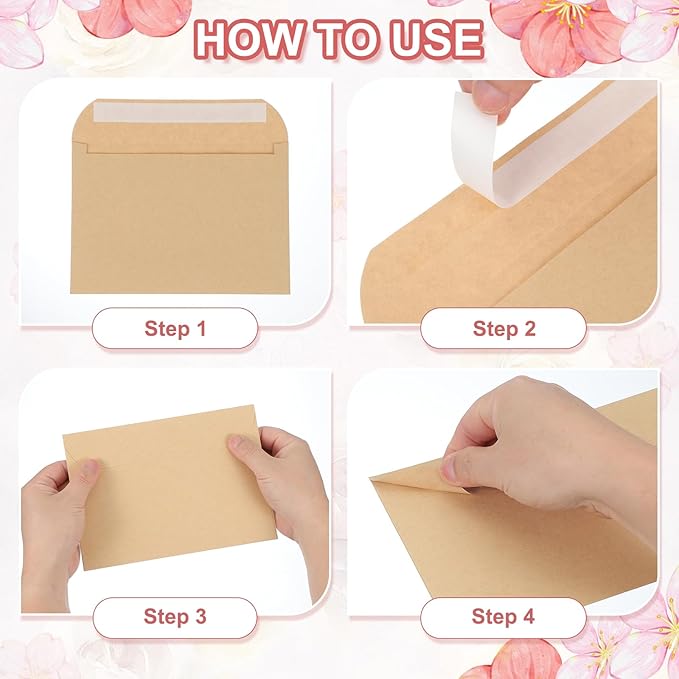 HOW TO USE

Step 1

Step 2

Step 3

Step 4