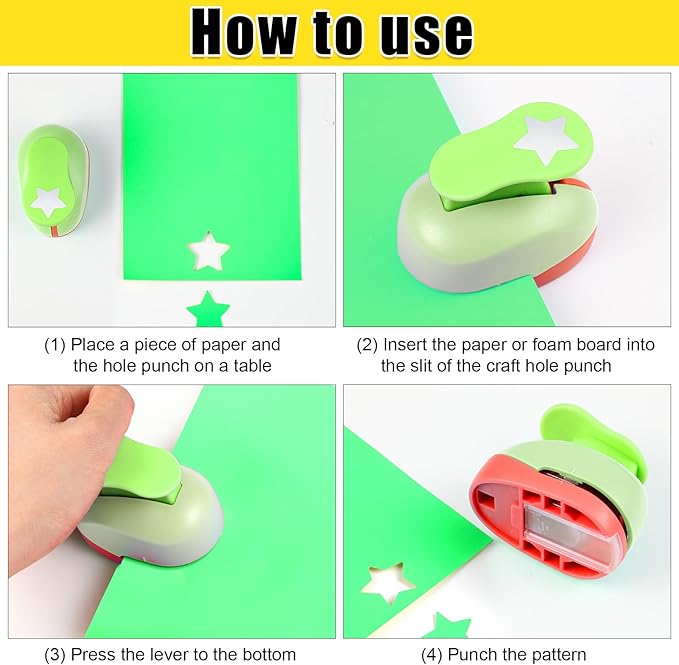 How to use

(1) Place a piece of paper and the hole punch on a table

(2) Insert the paper or foam board into the slit of the craft hole punch

(3) Press the lever to the bottom

(4) Punch the pattern