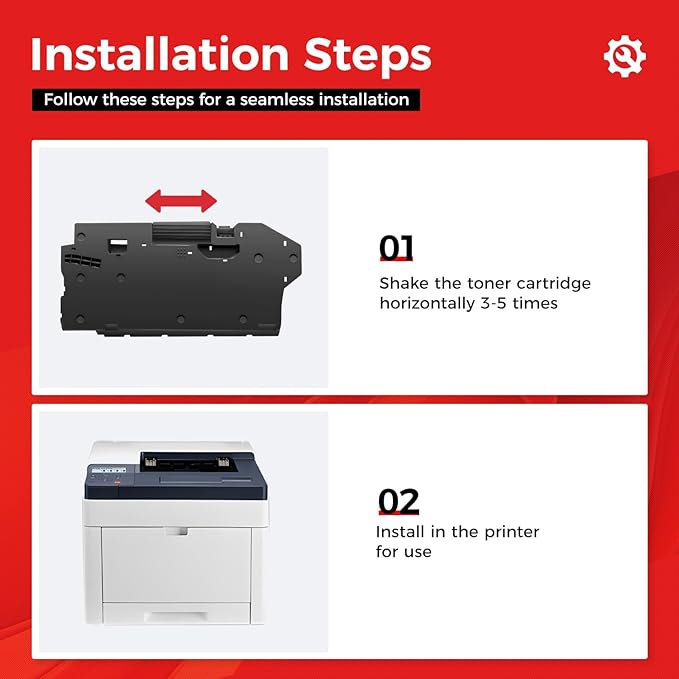 Installation Steps

Follow these steps for a seamless installation

01

Shake the toner cartridge horizontally 3-5 times

02

Install in the printer for use