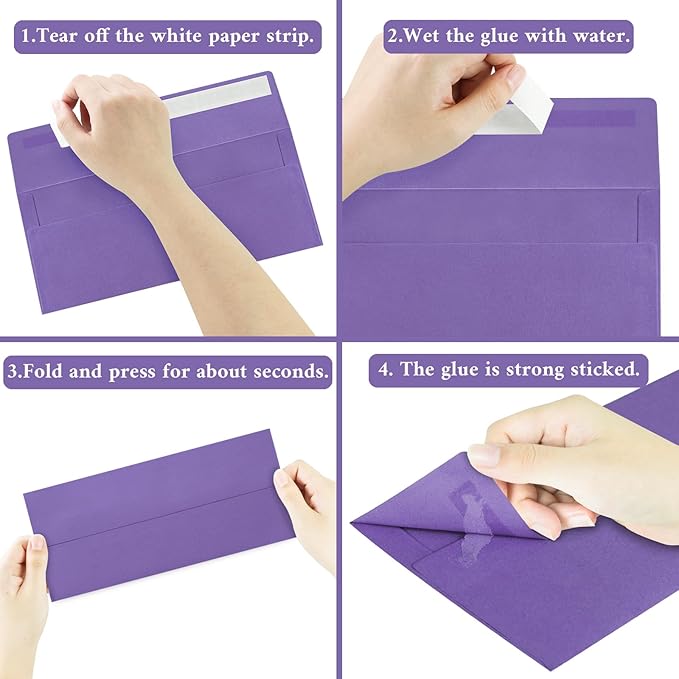 1.Tear off the white paper strip.

2.Wet the glue with water.

3.Fold and press for about seconds.

4. The glue is strong sticked.