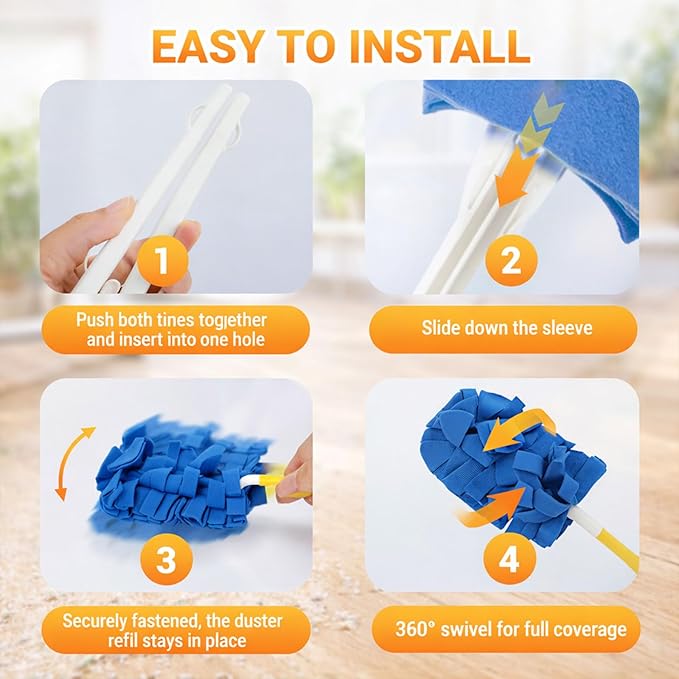 EASY TO INSTALL

1

Push both tines together and insert into one hole

2

Slide down the sleeve

3

Securely fastened, the duster refil stays in place

4

360° swivel for full coverage