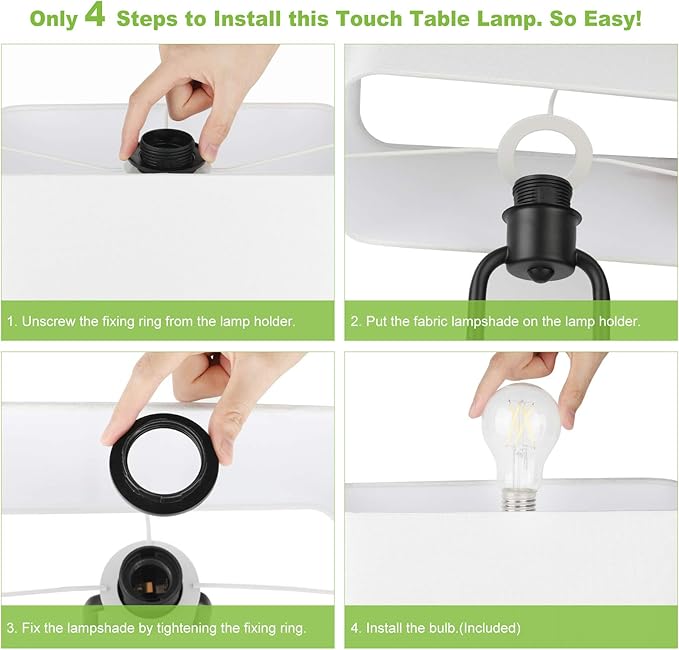 Only 4 Steps to Install this Touch Table Lamp. So Easy!

1. Unscrew the fixing ring from the lamp holder.

2. Put the fabric lampshade on the lamp holder.

3. Fix the lampshade by tightening the fixing ring.

4. Install the bulb.(Included)