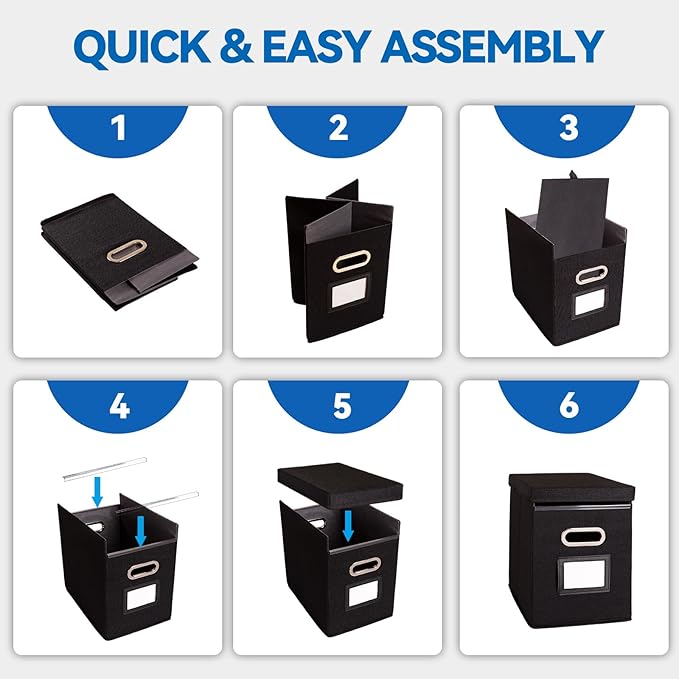 QUICK & EASY ASSEMBLY

1

2

3

4

5

6