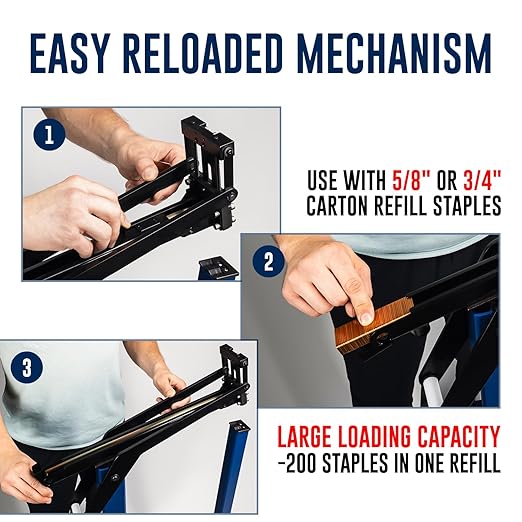 EASY RELOADED MECHANISM

1

USE WITH 5/8" OR 3/4" CARTON REFILL STAPLES

2

3

LARGE LOADING CAPACITY -200 STAPLES IN ONE REFILL