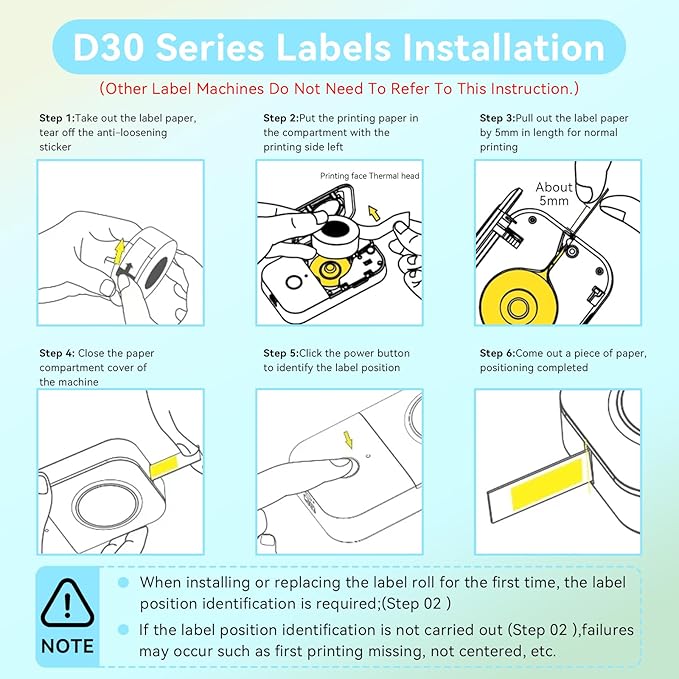 D30 Series Labels Installation

(Other Label Machines Do Not Need To Refer To This Instruction.)

Step 1:Take out the label paper, tear off the anti-loosening sticker

Step 2:Put the printing paper in the compartment with the printing side left

Printing face Thermal head

Step 3:Pull out the label paper by 5mm in length for normal printing

About 5mm

Step 4: Close the paper compartment cover of the machine

Step 5:Click the power button to identify the label position

Step 6:Come out a piece of paper, positioning completed

NOTE

When installing or replacing the label roll for the first time, the label position identification is required;(Step 02 )

If the label position identification is not carried out (Step 02 ),failures may occur such as first printing missing, not centered, etc.