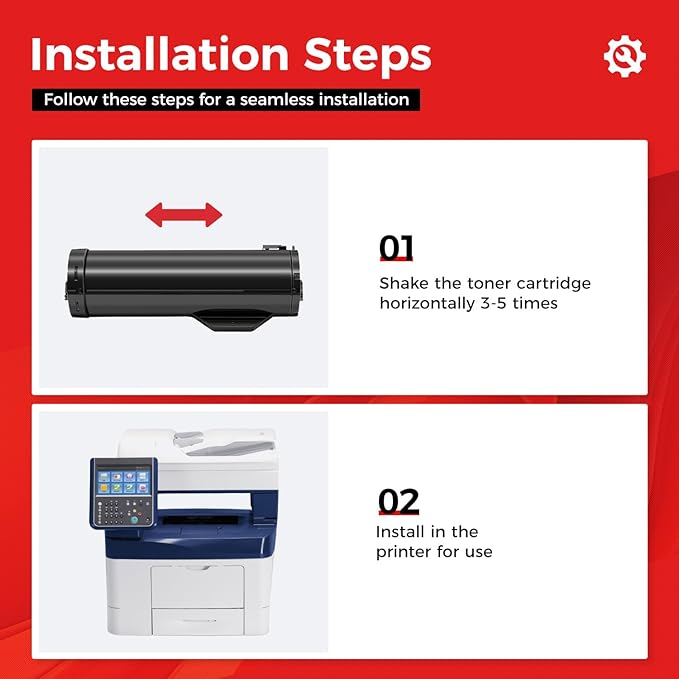 Installation Steps

Follow these steps for a seamless installation

01

Shake the toner cartridge horizontally 3-5 times

02

Install in the printer for use