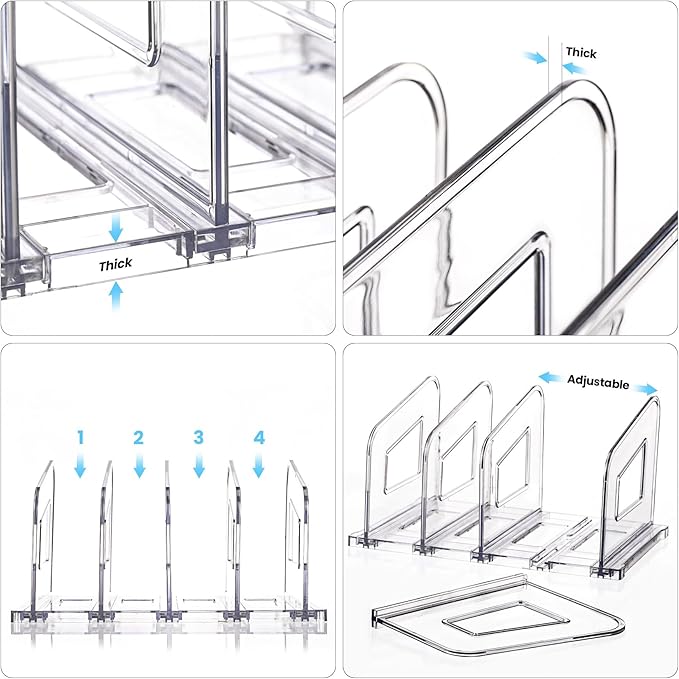 Thick

Thick

1 2 3 4

Adjustable