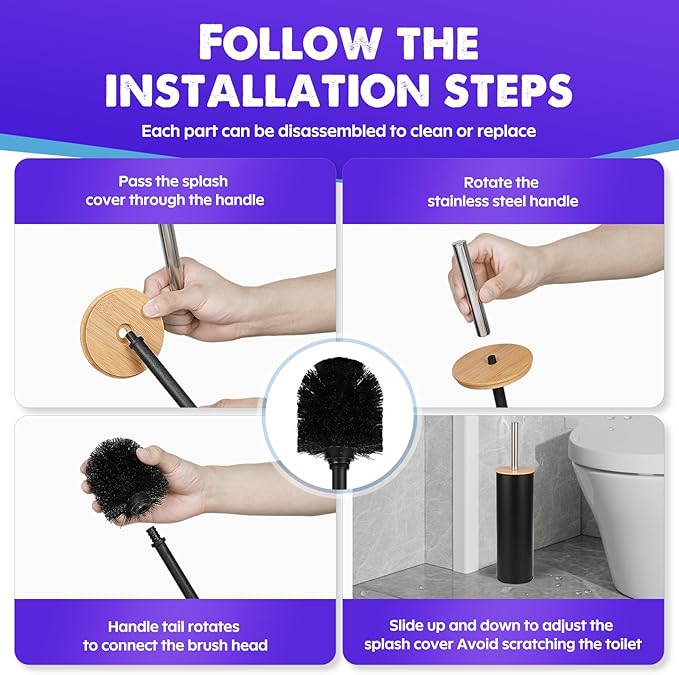 FOLLOW THE INSTALLATION STEPS

Each part can be disassembled to clean or replace

Pass the splash cover through the handle

Rotate the stainless steel handle

Handle tail rotates to connect the brush head

Slide up and down to adjust the splash cover Avoid scratching the toilet