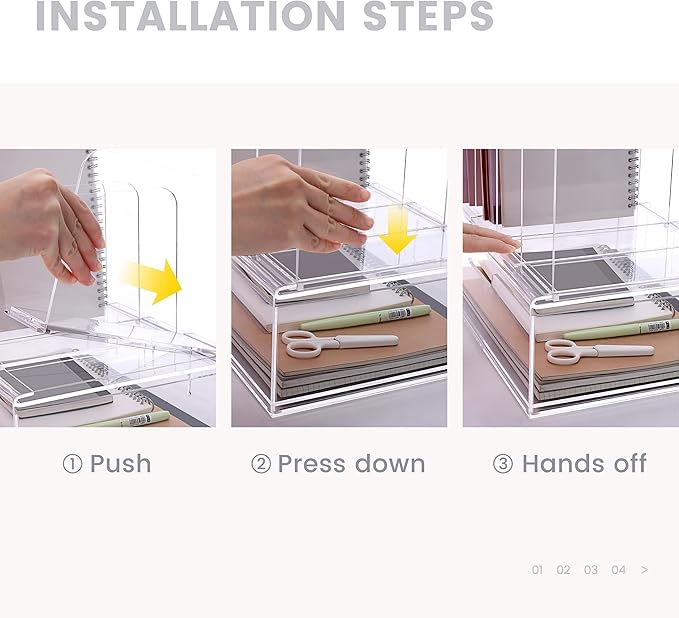 INSTALLATION STEPS

① Push

② Press down

③ Hands off

01 02 03 04 >