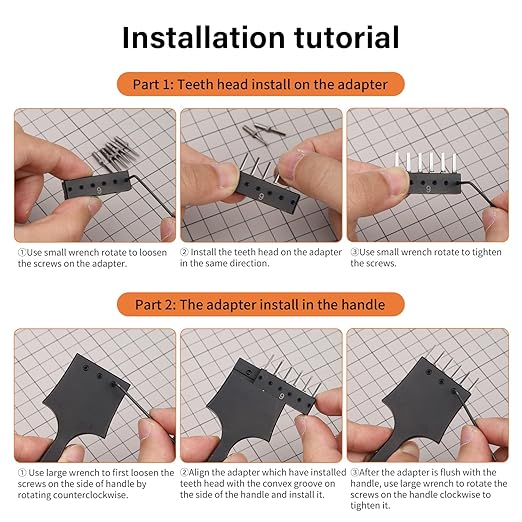 Installation tutorial

Part 1: Teeth head install on the adapter

6

6

6

①Use small wrench rotate to loosen the screws on the adapter.

② Install the teeth head on the adapter in the same direction.

③Use small wrench rotate to tighten the screws.

Part 2: The adapter install in the handle

6

① Use large wrench to first loosen the screws on the side of handle by rotating counterclockwise.

②Align the adapter which have installed teeth head with the convex groove on the side of the handle and install it.

③After the adapter is flush with the handle, use large wrench to rotate the screws on the handle clockwise to tighten it.