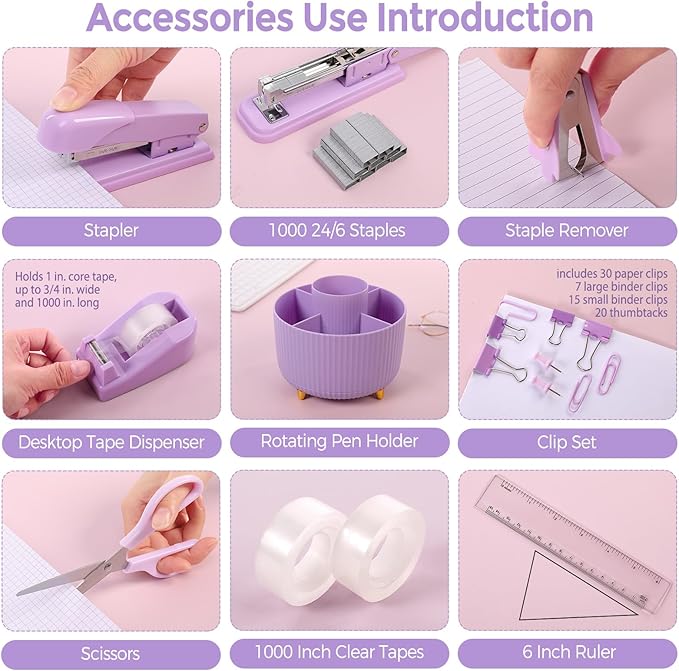 Accessories Use Introduction

Stapler

1000 24/6 Staples

Staple Remover

Holds 1 in. core tape, up to 3/4 in. wide and 1000 in. long

Desktop Tape Dispenser

Rotating Pen Holder

includes 30 paper clips
7 large binder clips
15 small binder clips
20 thumbtacks

Clip Set

Scissors

1000 Inch Clear Tapes

6 Inch Ruler