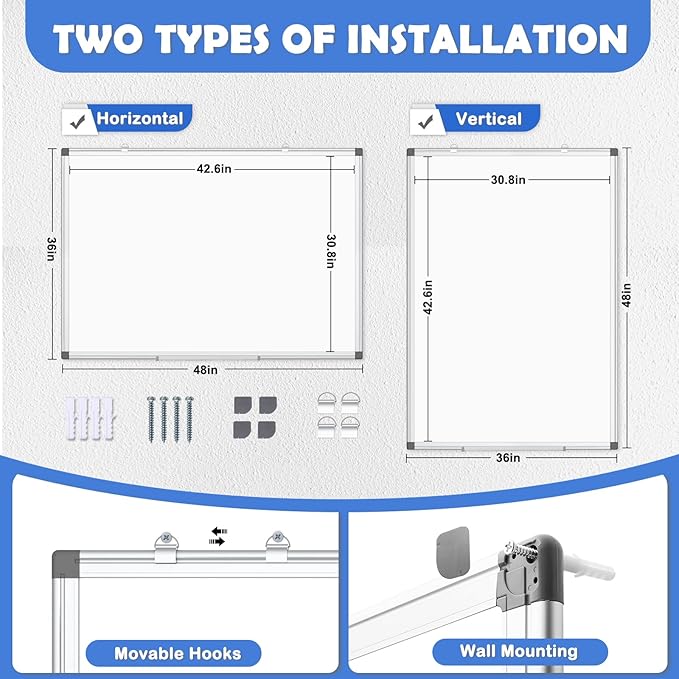 TWO TYPES OF INSTALLATION

Horizontal

42.6in

36in

30.8in

48in

Vertical

30.8in

42.6in

48in

36in

Movable Hooks

Wall Mounting