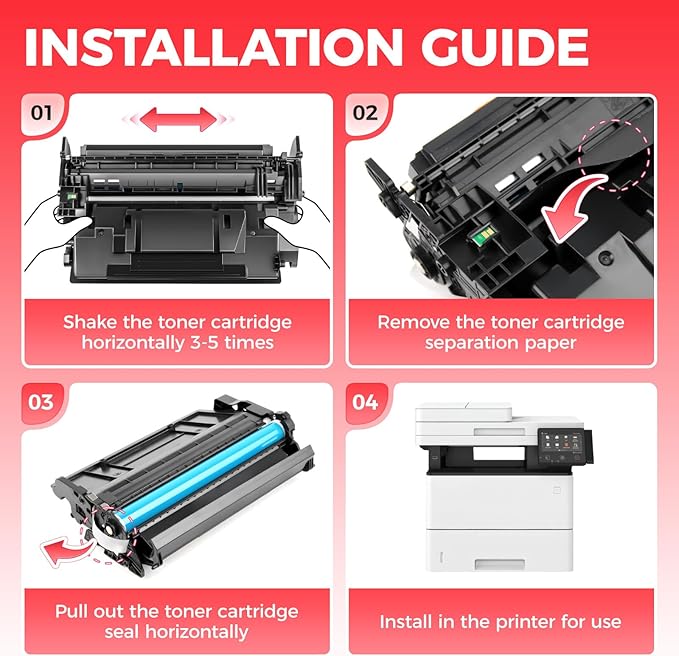 INSTALLATION GUIDE

01

Shake the toner cartridge horizontally 3-5 times

02

Remove the toner cartridge separation paper

03

Pull out the toner cartridge seal horizontally

04

Install in the printer for use