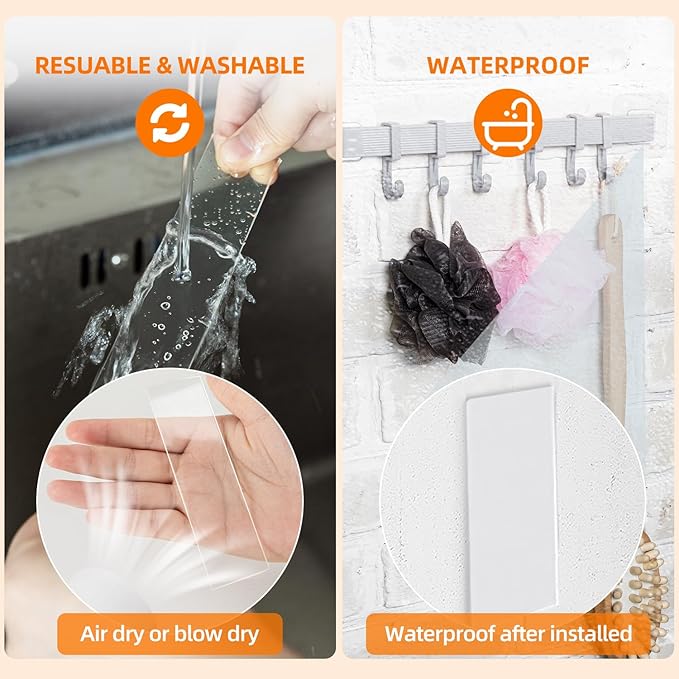 RESUABLE & WASHABLE

Air dry or blow dry

WATERPROOF

Waterproof after installed