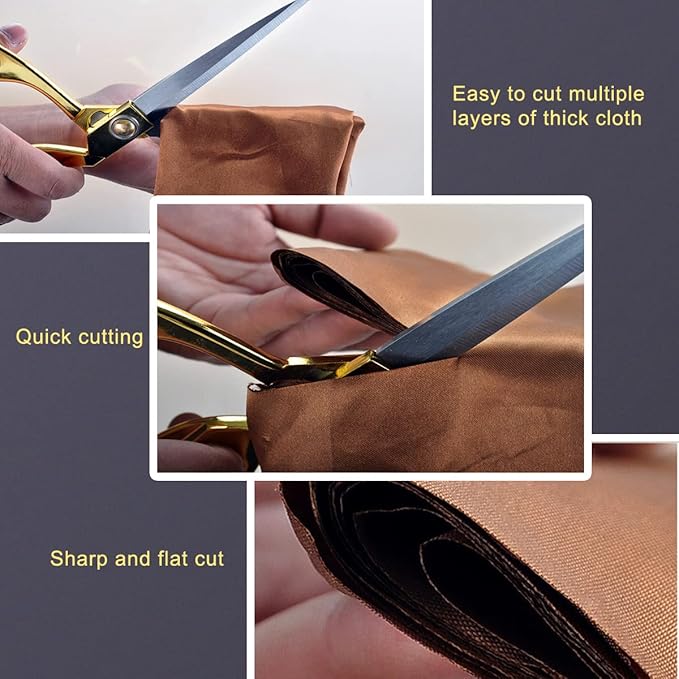 Easy to cut multiple layers of thick cloth

Quick cutting

Sharp and flat cut