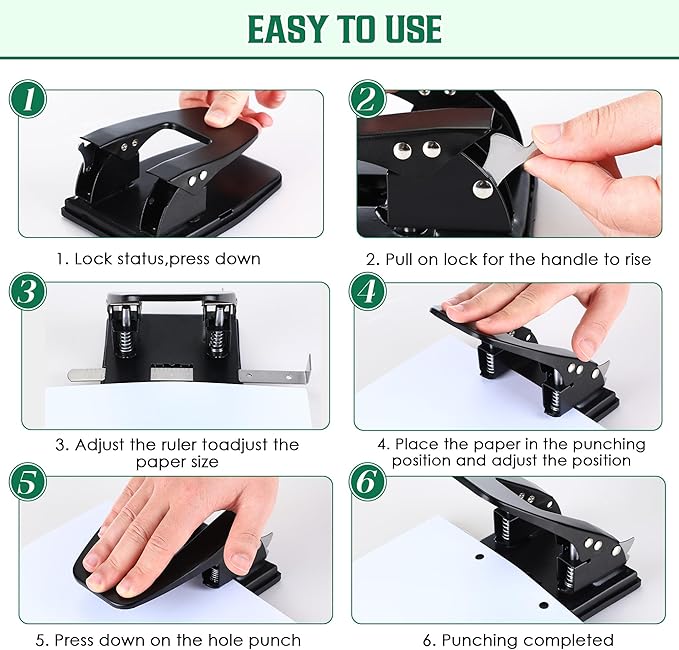 EASY TO USE

1

1. Lock status,press down

2

2. Pull on lock for the handle to rise

3

3. Adjust the ruler toadjust the paper size

4

4. Place the paper in the punching position and adjust the position

5

5. Press down on the hole punch

6

6. Punching completed