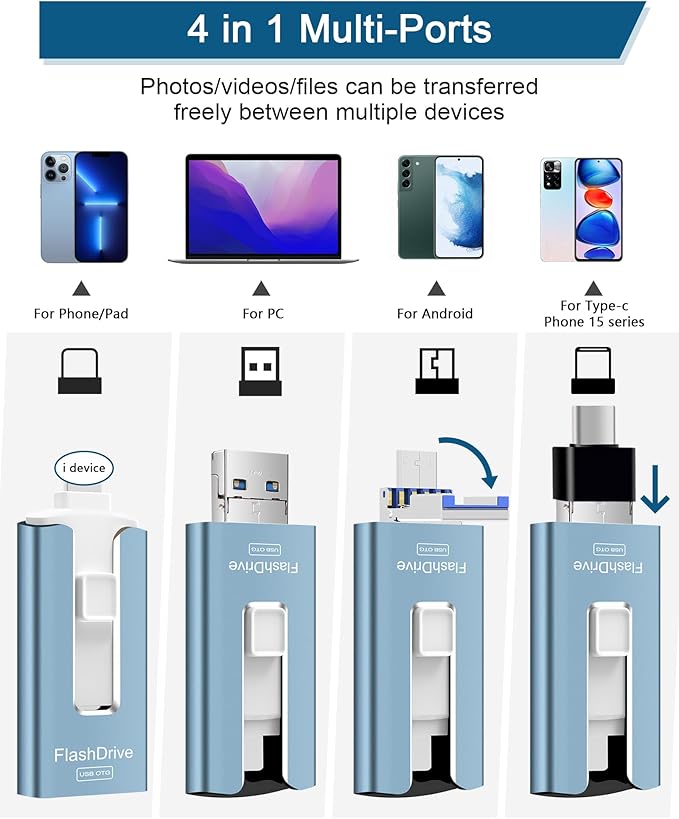 4 in 1 Multi-Ports

Photos/videos/files can be transferred freely between multiple devices

For Phone/Pad

For PC

For Android

For Type-c Phone 15 series

i device

FlashDrive
USB OTG

FlashDrive
USB OTG

FlashDrive
USB OTG

FlashDrive
USB OTG