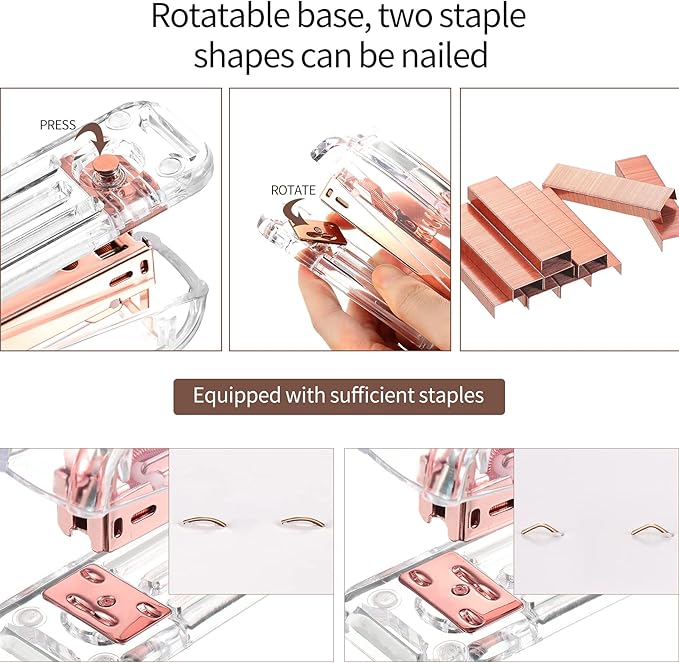 Rotatable base, two staple shapes can be nailed

PRESS

ROTATE

Equipped with sufficient staples