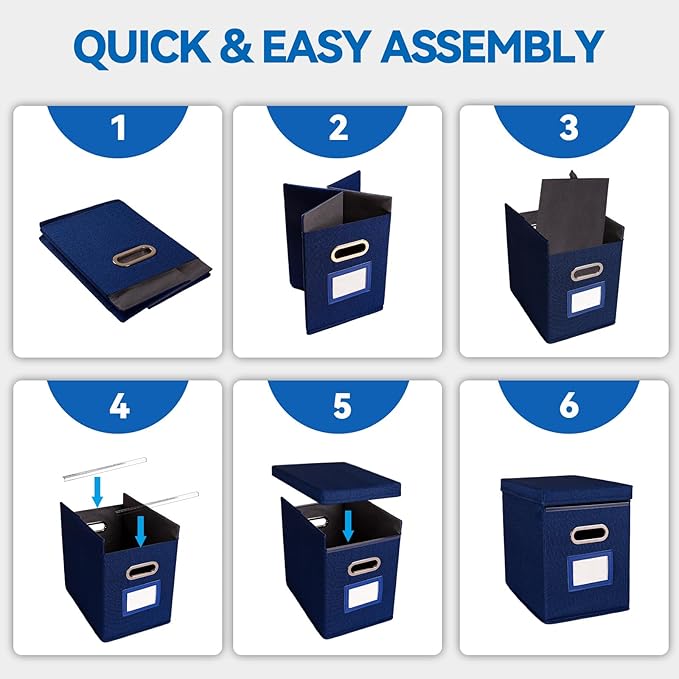 QUICK & EASY ASSEMBLY

1

2

3

4

5

6