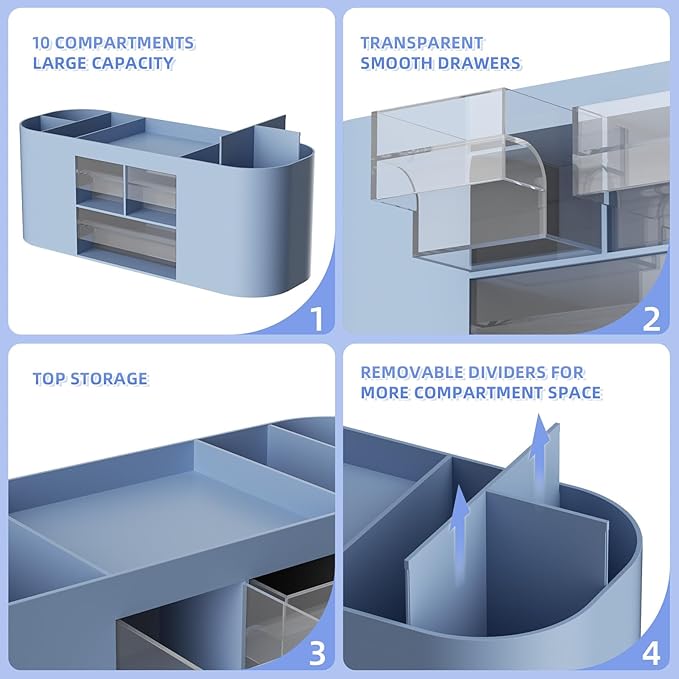 10 COMPARTMENTS
LARGE CAPACITY

1

TRANSPARENT
SMOOTH DRAWERS

2

TOP STORAGE

3

REMOVABLE DIVIDERS FOR
MORE COMPARTMENT SPACE

4