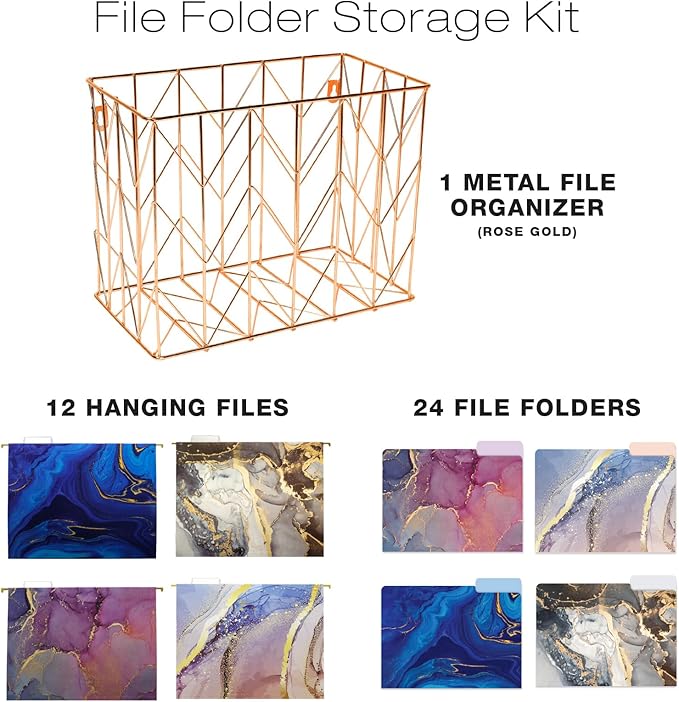 File Folder Storage Kit

1 METAL FILE ORGANIZER
(ROSE GOLD)

12 HANGING FILES

24 FILE FOLDERS