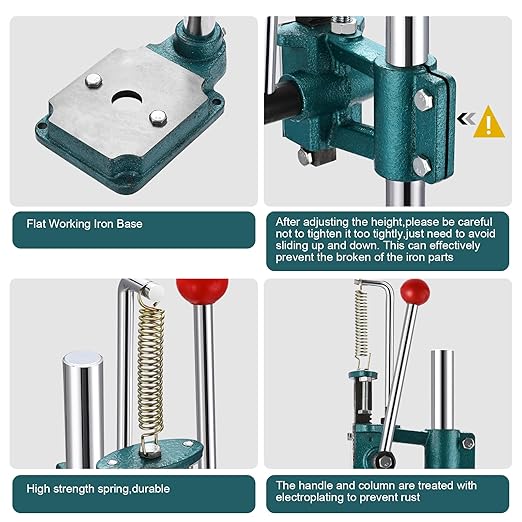 Flat Working Iron Base

After adjusting the height,please be careful not to tighten it too tightly,just need to avoid sliding up and down. This can effectively prevent the broken of the iron parts

High strength spring,durable

The handle and column are treated with electroplating to prevent rust