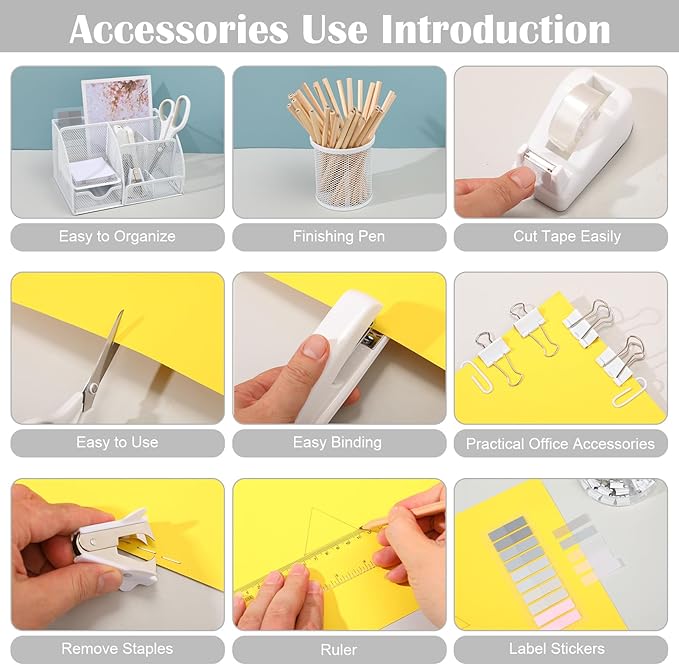 Accessories Use Introduction

Easy to Organize

Finishing Pen

Cut Tape Easily

Easy to Use

Easy Binding

Practical Office Accessories

Remove Staples

Ruler

Label Stickers