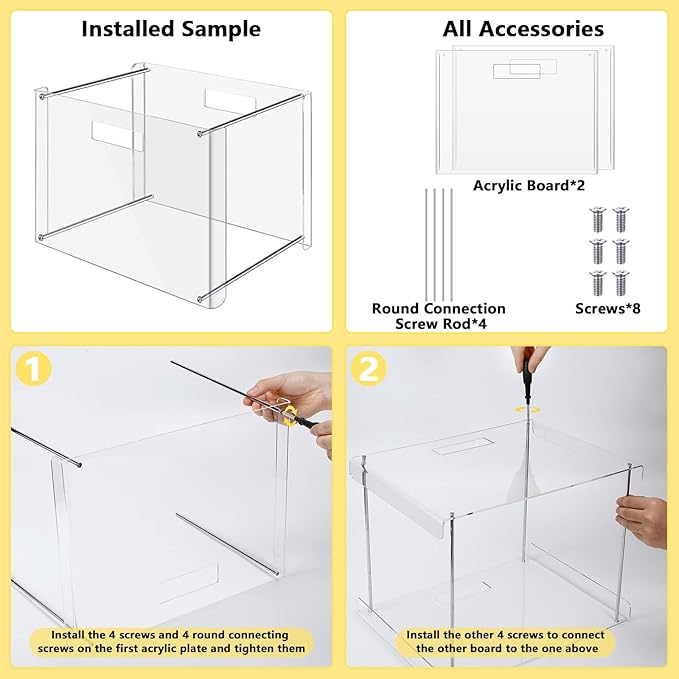 Installed Sample

All Accessories

Acrylic Board*2

Round Connection Screw Rod*4

Screws*8

1

Install the 4 screws and 4 round connecting screws on the first acrylic plate and tighten them

2

Install the other 4 screws to connect the other board to the one above