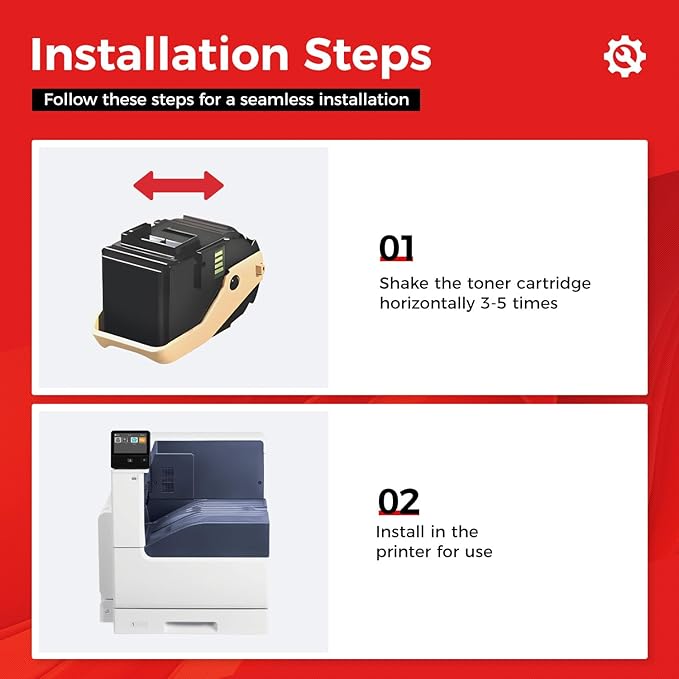 Installation Steps

Follow these steps for a seamless installation

01

Shake the toner cartridge horizontally 3-5 times

02

Install in the printer for use