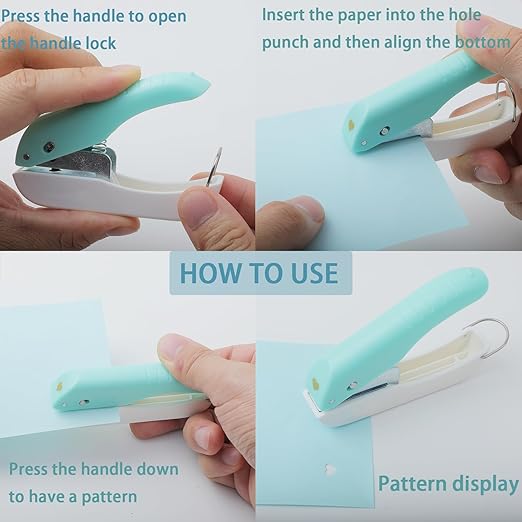 Press the handle to open the handle lock

Insert the paper into the hole punch and then align the bottom

HOW TO USE

Press the handle down to have a pattern

Pattern display