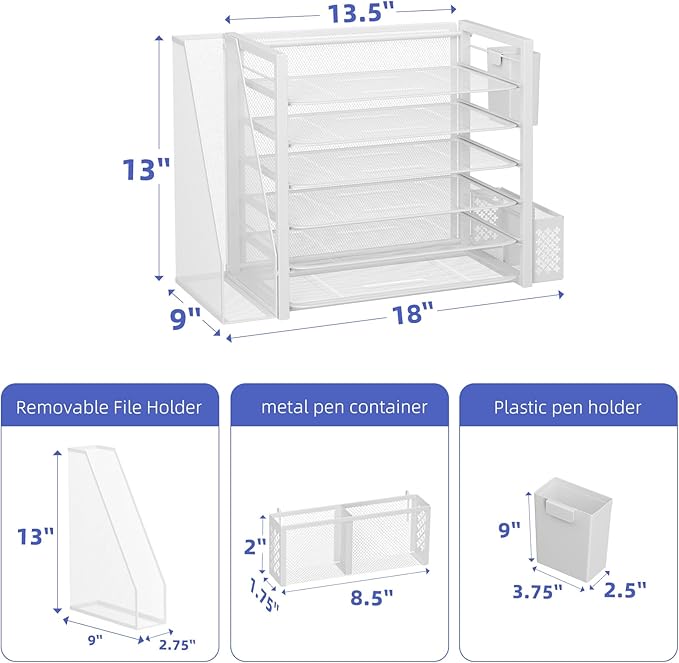 13.5"

13"

9"

18"

Removable File Holder

13"

9"

2.75"

metal pen container

2"

1.75"

8.5"

Plastic pen holder

9"

3.75"

2.5"