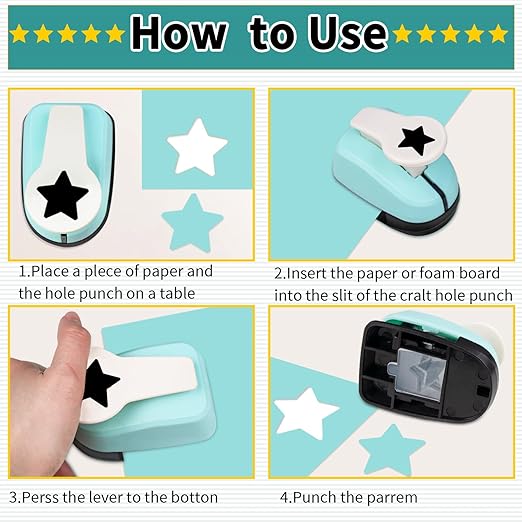 How to Use

1.Place a plece of paper and the hole punch on a table

2.Insert the paper or foam board into the slit of the cralt hole punch

3.Perss the lever to the botton

4.Punch the parrem