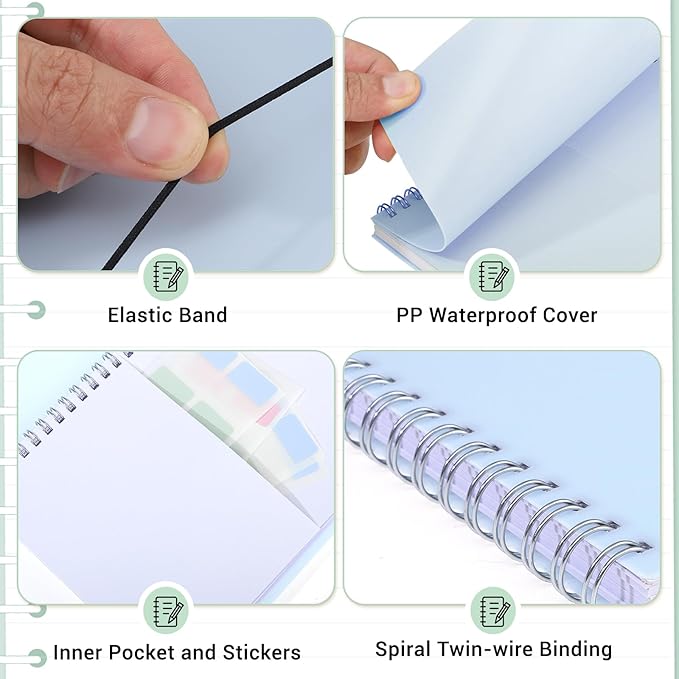 Elastic Band

PP Waterproof Cover

Inner Pocket and Stickers

Spiral Twin-wire Binding