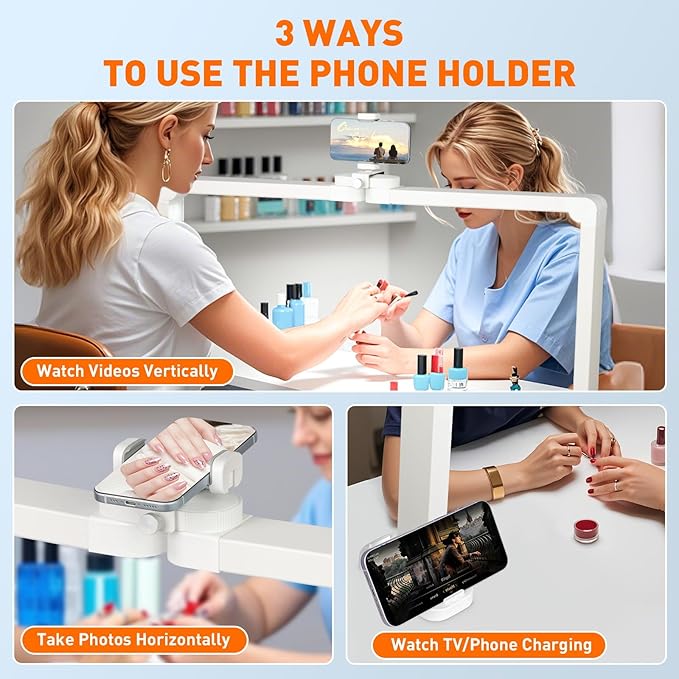 3 WAYS
TO USE THE PHONE HOLDER

Watch Videos Vertically

Take Photos Horizontally

Watch TV/Phone Charging