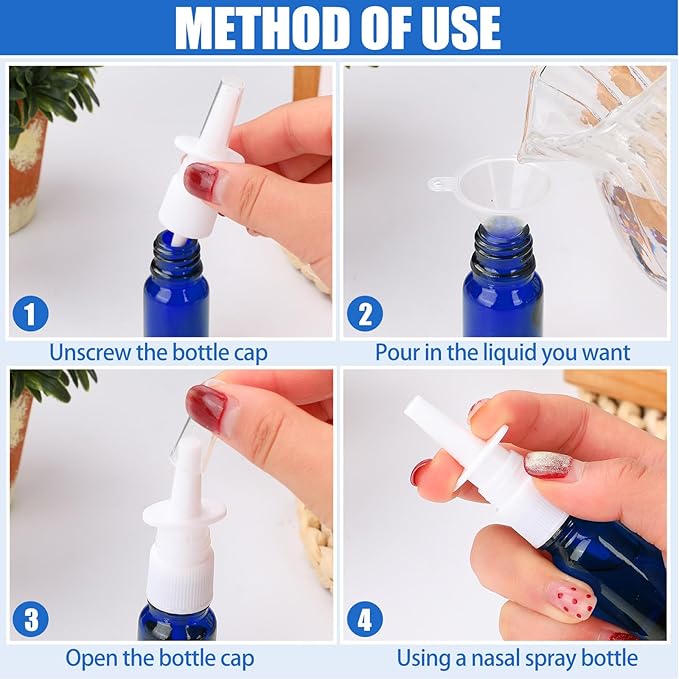 METHOD OF USE

1
Unscrew the bottle cap

2
Pour in the liquid you want

3
Open the bottle cap

4
Using a nasal spray bottle