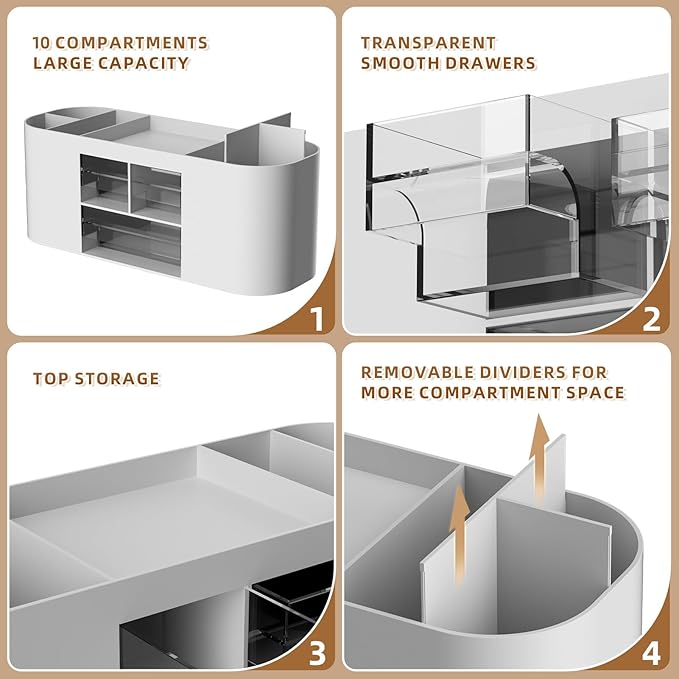 10 COMPARTMENTS
LARGE CAPACITY

1

TRANSPARENT
SMOOTH DRAWERS

2

TOP STORAGE

3

REMOVABLE DIVIDERS FOR
MORE COMPARTMENT SPACE

4