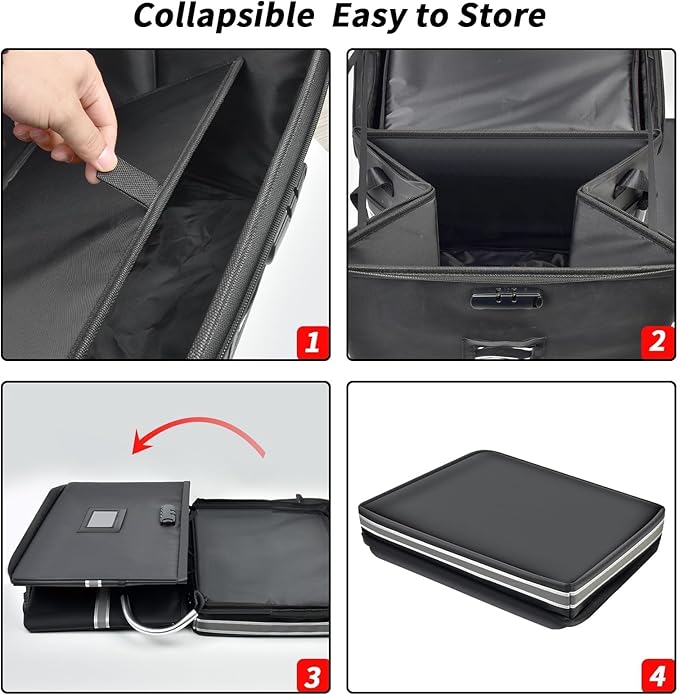 Collapsible  Easy to Store

1

2

3

4