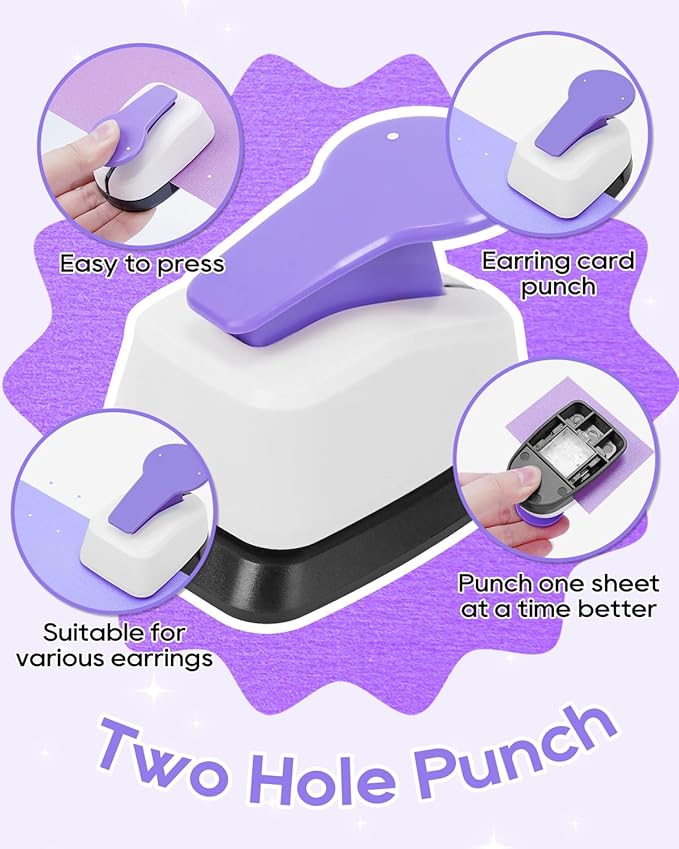 Easy to press

Earring card punch

Suitable for various earrings

Punch one sheet at a time better

Two Hole Punch